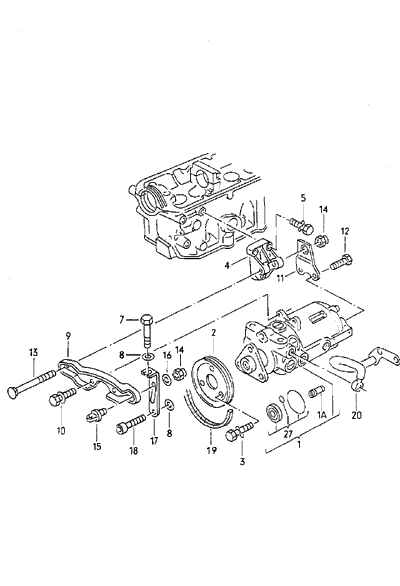 5
14
12
4
11
7
9
2
13
8
16
14
10
15
18
17
8
19
3
1A
27
1
20